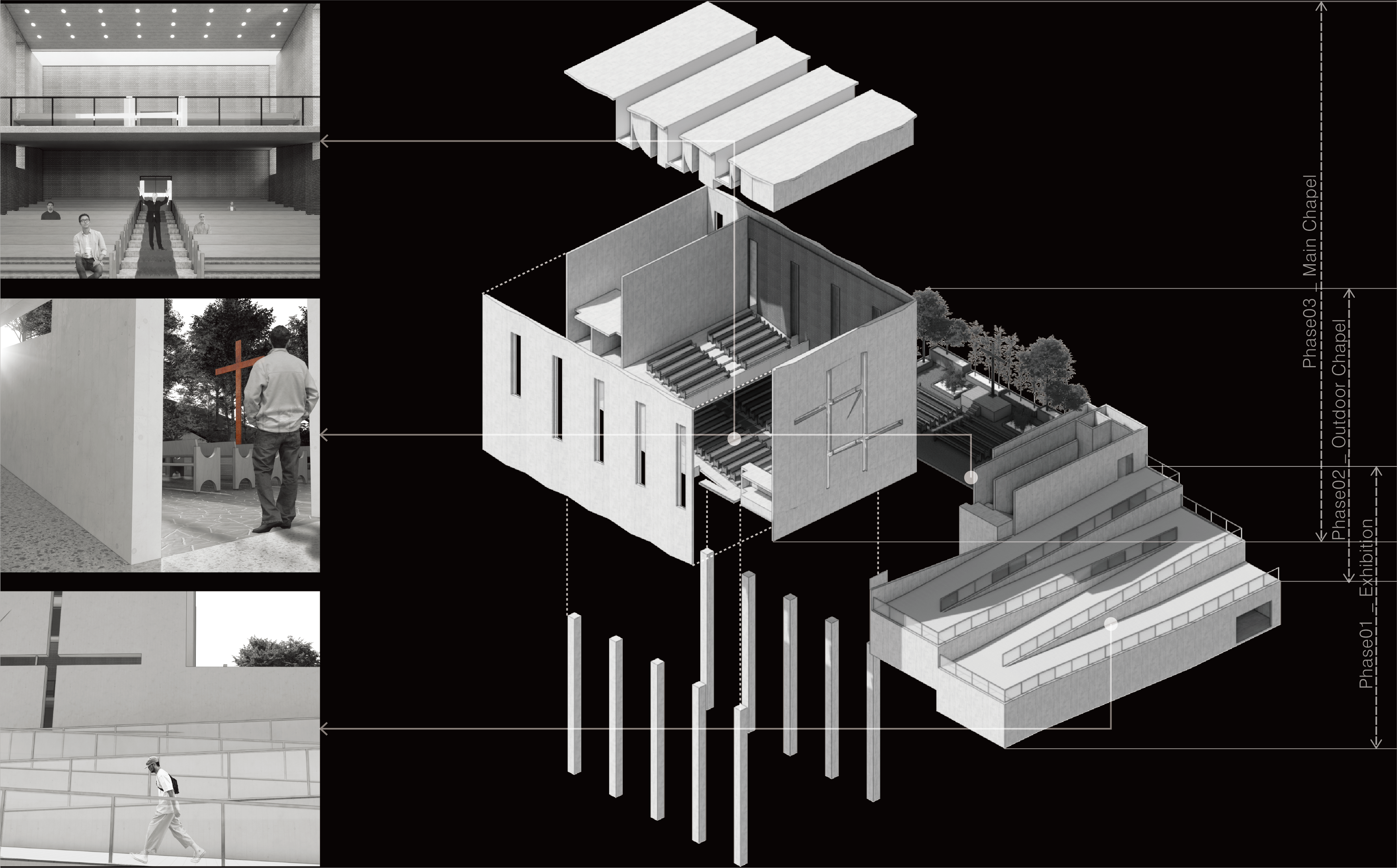 Phase03 _ Main Chapel

Phase02 _ Outdoor Chapel

Phase01 _ Exhibition